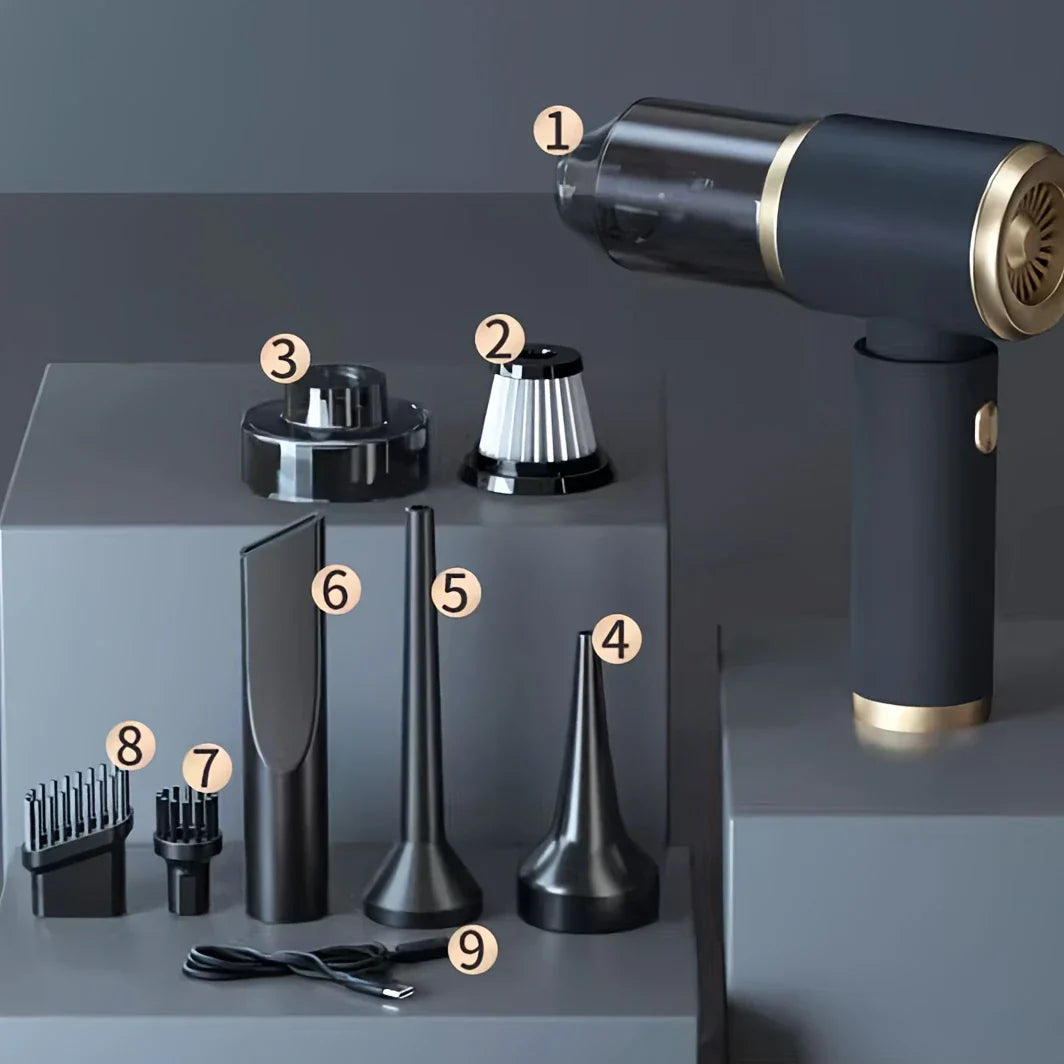 1
3
2
6
5
4
8
7
9